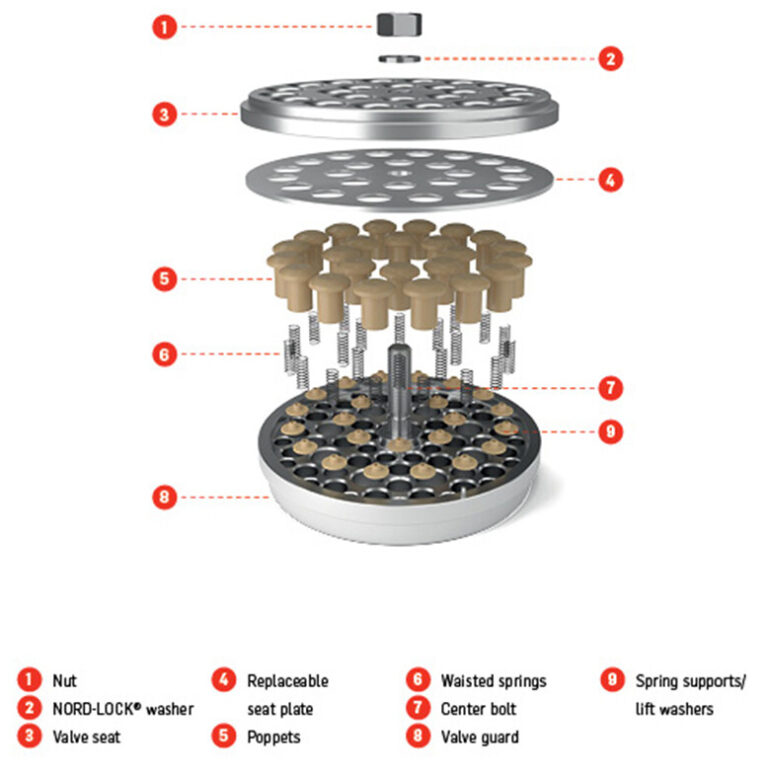 1
2
3
4
5
6
7
9
8

1 Nut
2 NORD-LOCK® washer
3 Valve seat

4 Replaceable seat plate
5 Poppets

6 Waisted springs
7 Center bolt
8 Valve guard

9 Spring supports/ lift washers