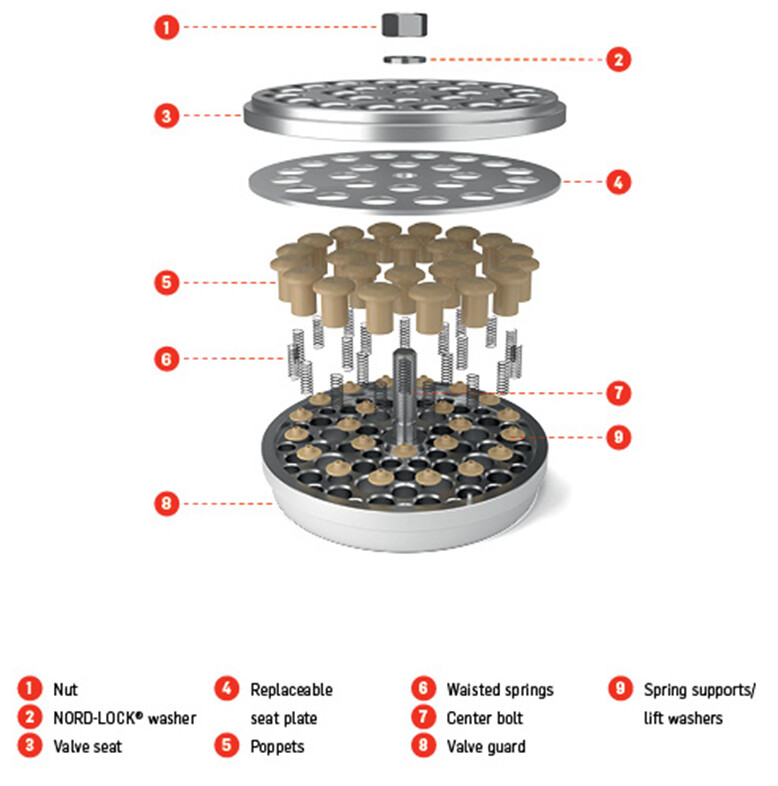 1
2
3
4
5
6
7
9
8

1 Nut
2 NORD-LOCK® washer
3 Valve seat

4 Replaceable seat plate
5 Poppets

6 Waisted springs
7 Center bolt
8 Valve guard

9 Spring supports/ lift washers