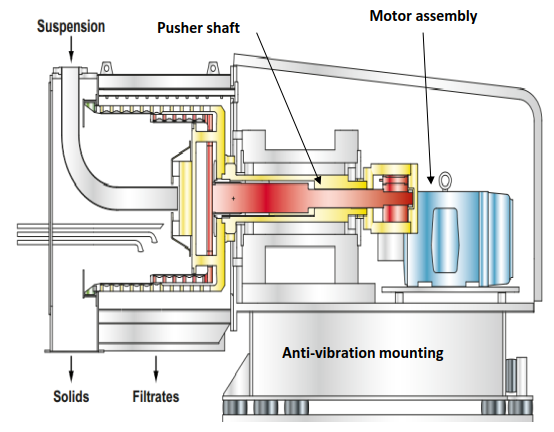 Suspension

Pusher shaft

Motor assembly

Anti-vibration mounting

Solids

Filtrates